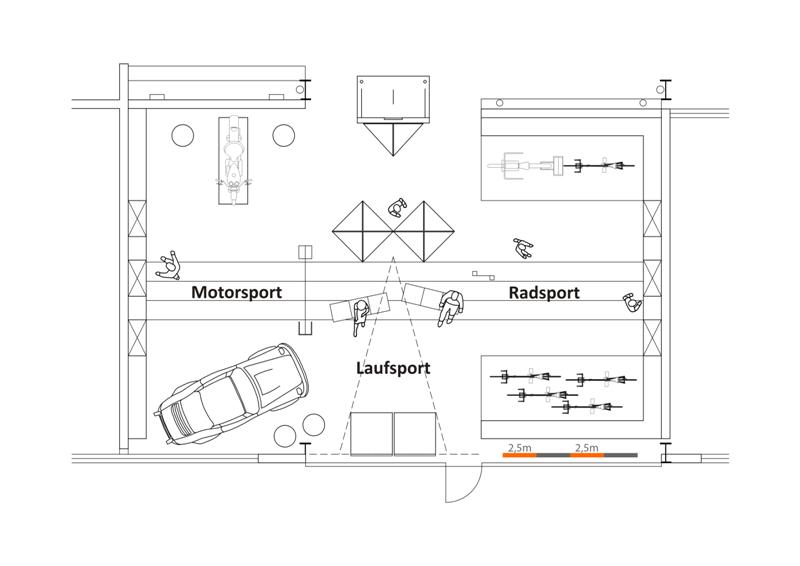 Motorsport

Radsport

Laufsport

2,5m 2,5m