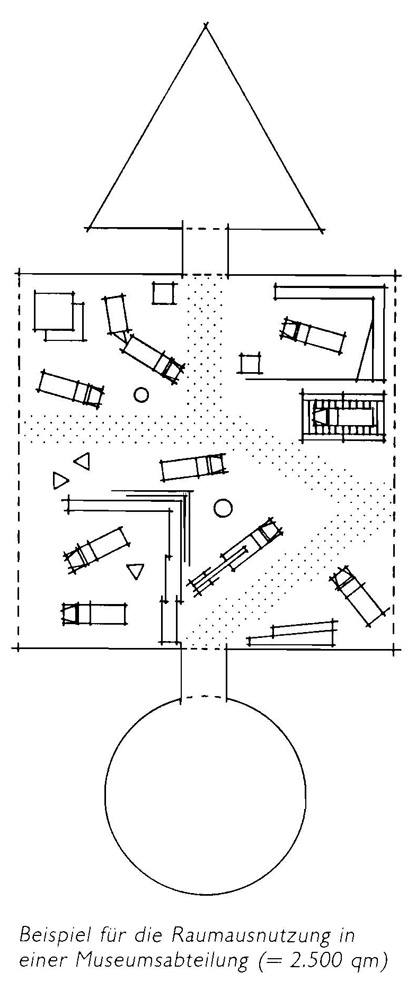 Beispiel für die Raumausnutzung in einer Museumsabteilung (= 2.500 qm)